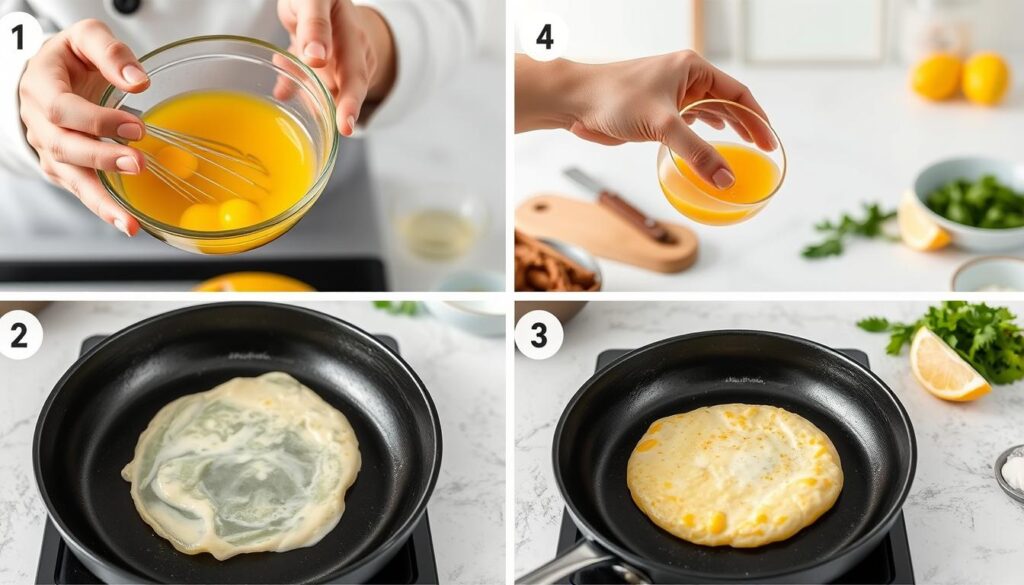 1

4

2

3